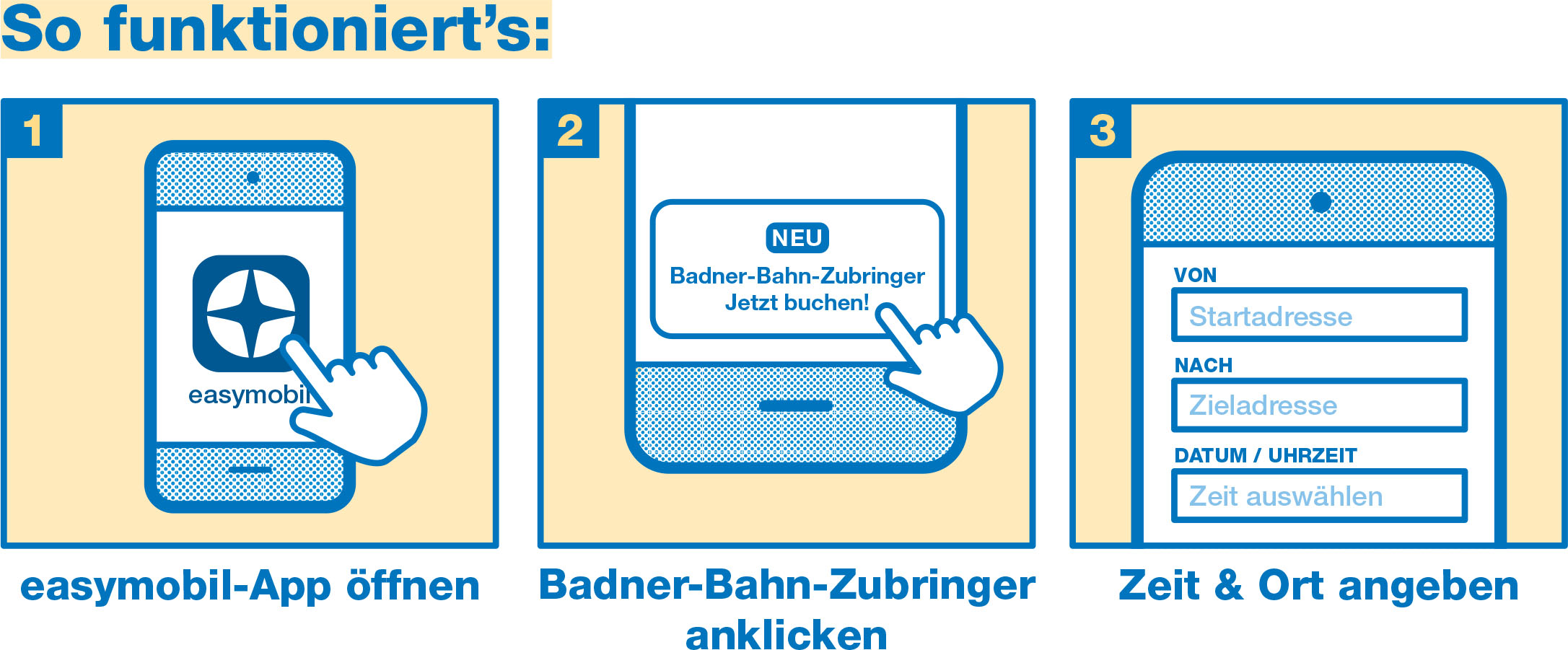 So funktioniert's:

1

easymobil

easymobil-App öffnen

2

NEU
Badner-Bahn-Zubringer
Jetzt buchen!

Badner-Bahn-Zubringer anklicken

3

VON
Startadresse
NACH
Zieladresse
DATUM / UHRZEIT
Zeit auswählen

Zeit & Ort angeben